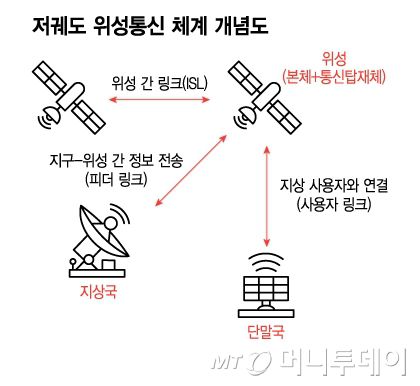 저궤도 위성통신 체계 개념도

위성 간 링크(ISL)

위성
(본체+통신탑재체)

지구–위성 간 정보 전송
(피더 링크)

지상 사용자와 연결
(사용자 링크)

지상국

단말국

MT 머니투데이