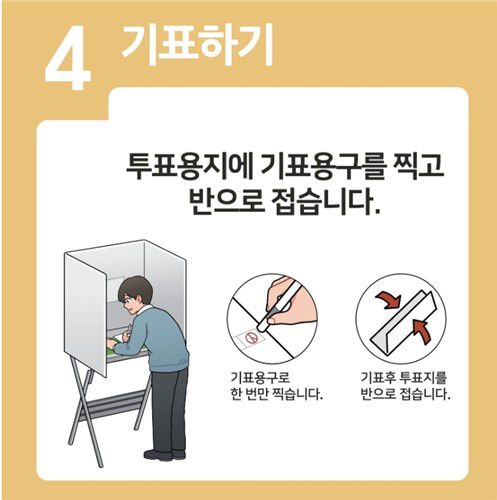 4 기표하기

투표용지에 기표용구를 찍고 반으로 접습니다.

기표용구로 한 번만 찍습니다.

기표후 투표지를 반으로 접습니다.