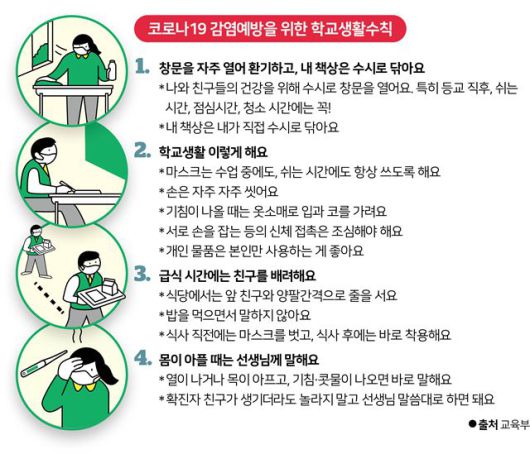 코로나19 감염예방을 위한 학교생활수칙

1. 창문을 자주 열어 환기하고, 내 책상은 수시로 닦아요
*나와 친구들의 건강을 위해 수시로 창문을 열어요. 특히 등교 직후, 쉬는 시간, 점심시간, 청소 시간에는 꼭!
*내 책상은 내가 직접 수시로 닦아요

2. 학교생활 이렇게 해요
*마스크는 수업 중에도, 쉬는 시간에도 항상 쓰도록 해요
*손은 자주 자주 씻어요
*기침이 나올 때는 옷소매로 입과 코를 가려요
*서로 손을 잡는 등의 신체 접촉은 조심해야 해요
*개인 물품은 본인만 사용하는 게 좋아요

3. 급식 시간에는 친구를 배려해요
*식당에서는 앞 친구와 양팔간격으로 줄을 서요
*밥을 먹으면서 말하지 않아요
*식사 직전에는 마스크를 벗고, 식사 후에는 바로 착용해요

4. 몸이 아플 때는 선생님께 말해요
*열이 나거나 목이 아프고, 기침·콧물이 나오면 바로 말해요
*확진자 친구가 생기더라도 놀라지 말고 선생님 말씀대로 하면 돼요

●출처 교육부