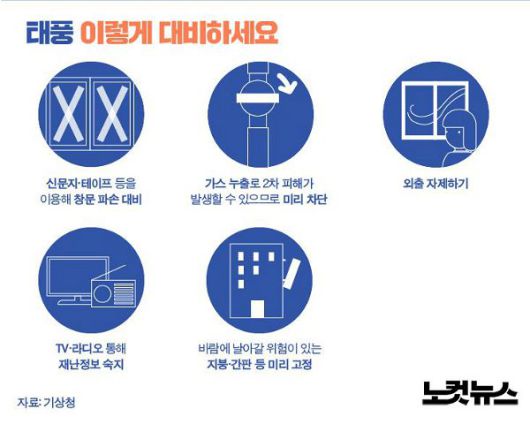 태풍 이렇게 대비하세요

신문지·테이프 등을 이용해 창문 파손 대비

가스 누출로 2차 피해가 발생할 수 있으므로 미리 차단

외출 자제하기

TV·라디오 통해 재난정보 숙지

바람에 날아갈 위험이 있는 지붕·간판 등 미리 고정

자료: 기상청

노컷뉴스