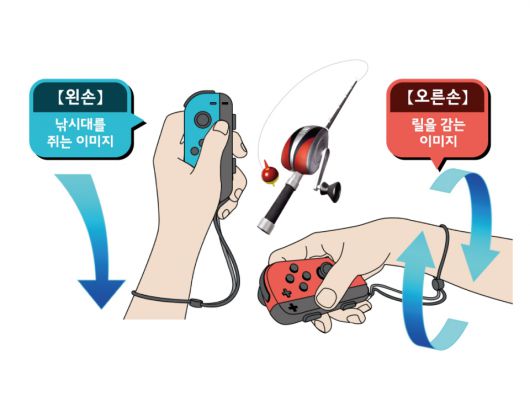 【왼손】
낚시대를 쥐는 이미지

【오른손】
릴을 감는 이미지