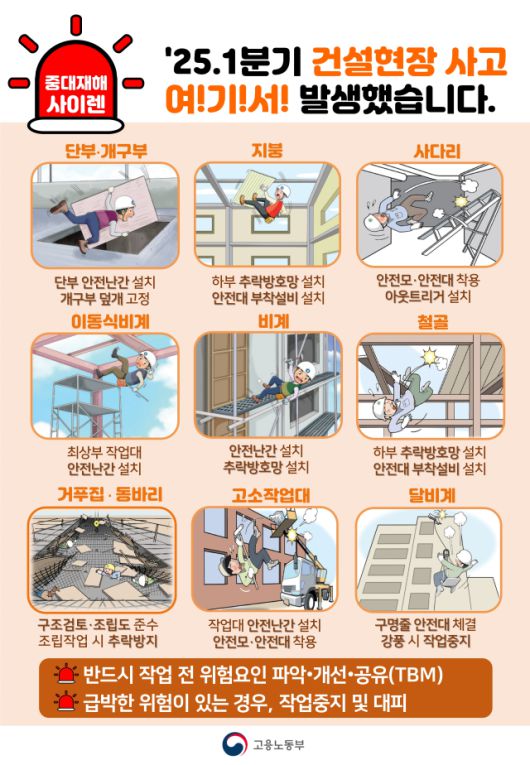 중대재해 사이렌

'25.1분기 건설현장 사고 여!기!서! 발생했습니다.

단부·개구부
단부 안전난간 설치
개구부 덮개 고정

지붕
하부 추락방호망 설치
안전대 부착설비 설치

사다리
안전모·안전대 착용
아웃트리거 설치

이동식비계
최상부 작업대
안전난간 설치

비계
안전난간 설치
추락방호망 설치

철골
하부 추락방호망 설치
안전대 부착설비 설치

거푸집 · 동바리
구조검토·조립도 준수
조립작업 시 추락방지

고소작업대
작업대 안전난간 설치
안전모·안전대 착용

달비계
구명줄 안전대 체결
강풍 시 작업중지

반드시 작업 전 위험요인 파악•개선•공유(TBM)
급박한 위험이 있는 경우, 작업중지 및 대피

고용노동부