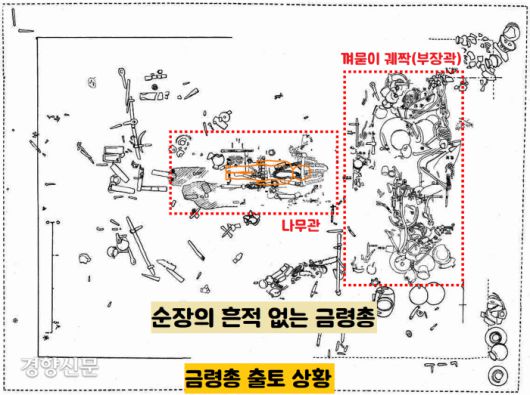 껴묻이 궤짝(부장곽)

나무관

순장의 흔적 없는 금령총

경향신문

금령총 출토 상황