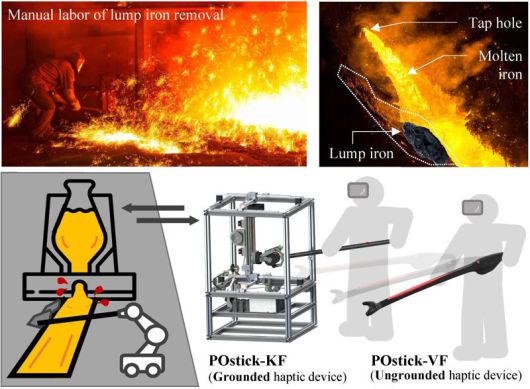 Manual labor of lump iron removal

Tap hole

Molten iron

Lump iron

POstick-KF
(Grounded haptic device)

POstick-VF
(Ungrounded haptic device)