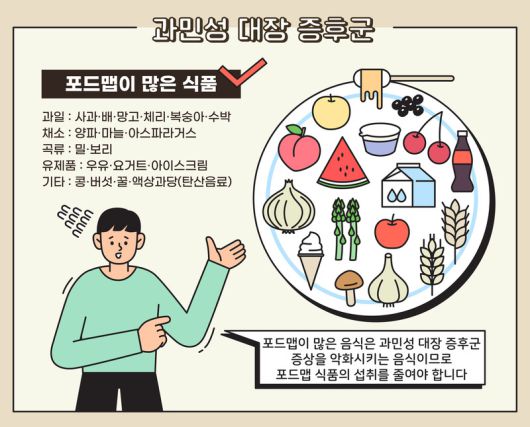 과민성 대장 증후군

포드맵이 많은 식품

과일 : 사과·배·망고·체리·복숭아·수박
채소 : 양파·마늘·아스파라거스
곡류 : 밀·보리
유제품 : 우유·요거트·아이스크림
기타 : 콩·버섯·꿀·액상과당(탄산음료)

포드맵이 많은 음식은 과민성 대장 증후군 증상을 악화시키는 음식이므로 포드맵 식품의 섭취를 줄여야 합니다