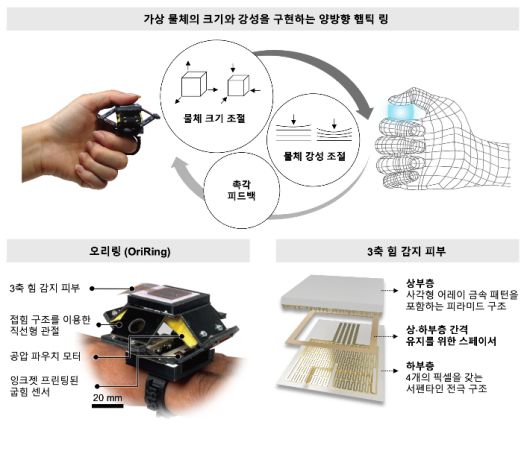 가상 물체의 크기와 강성을 구현하는 양방향 햅틱 링

물체 크기 조절

물체 강성 조절

촉각 피드백

오리링 (OriRing)

3축 힘 감지 피부

접힘 구조를 이용한 직선형 관절

공압 파우치 모터

잉크젯 프린팅된 굽힘 센서

20 mm

3축 힘 감지 피부

상부층
사각형 어레이 금속 패턴을 포함하는 피라미드 구조

상·하부층 간격 유지를 위한 스페이서

하부층
4개의 픽셀을 갖는 서펜타인 전극 구조