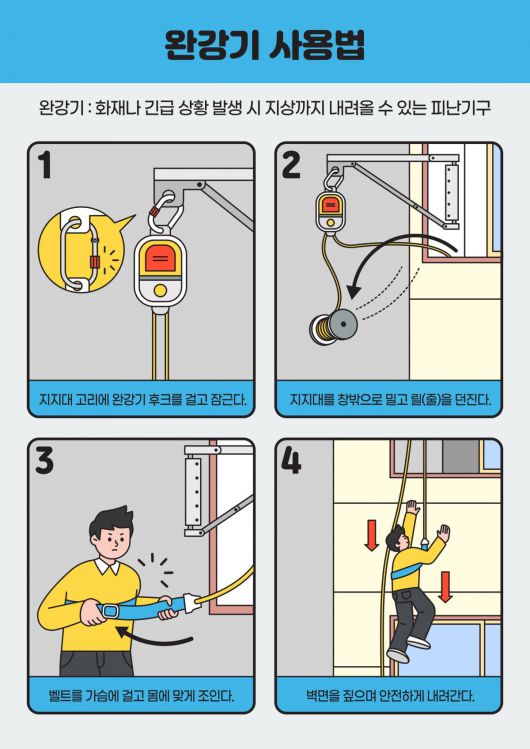 완강기 사용법

완강기 : 화재나 긴급 상황 발생 시 지상까지 내려올 수 있는 피난기구

1

지지대 고리에 완강기 후크를 걸고 잠근다.

2

지지대를 창밖으로 밀고 릴(줄)을 던진다.

3

벨트를 가슴에 걸고 몸에 맞게 조인다.

4

벽면을 짚으며 안전하게 내려간다.