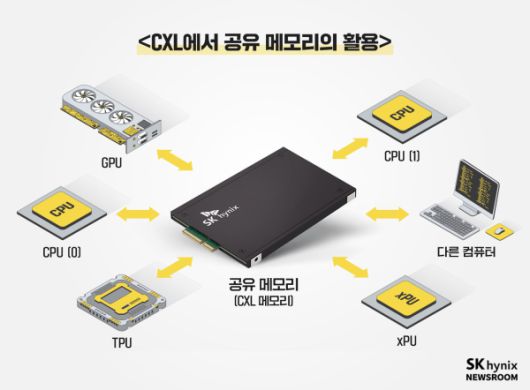 <CXL에서 공유 메모리의 활용>

GPU

CPU

CPU (1)

CPU

CPU (0)

SK hynix

다른 컴퓨터

공유 메모리
(CXL 메모리)

TPU

xPU

xPU

SK hynix
NEWSROOM