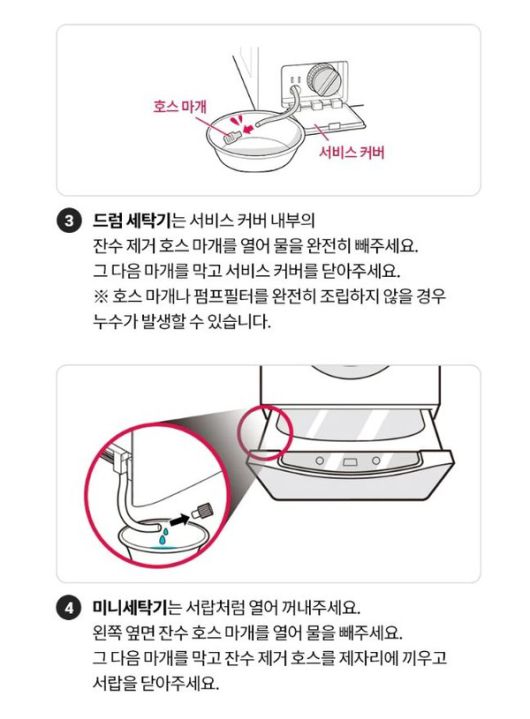 호스 마개
서비스 커버

3 드럼 세탁기는 서비스 커버 내부의 잔수 제거 호스 마개를 열어 물을 완전히 빼주세요. 그 다음 마개를 막고 서비스 커버를 닫아주세요.
※ 호스 마개나 펌프필터를 완전히 조립하지 않을 경우 누수가 발생할 수 있습니다.

4 미니세탁기는 서랍처럼 열어 꺼내주세요. 왼쪽 옆면 잔수 호스 마개를 열어 물을 빼주세요. 그 다음 마개를 막고 잔수 제거 호스를 제자리에 끼우고 서랍을 닫아주세요.