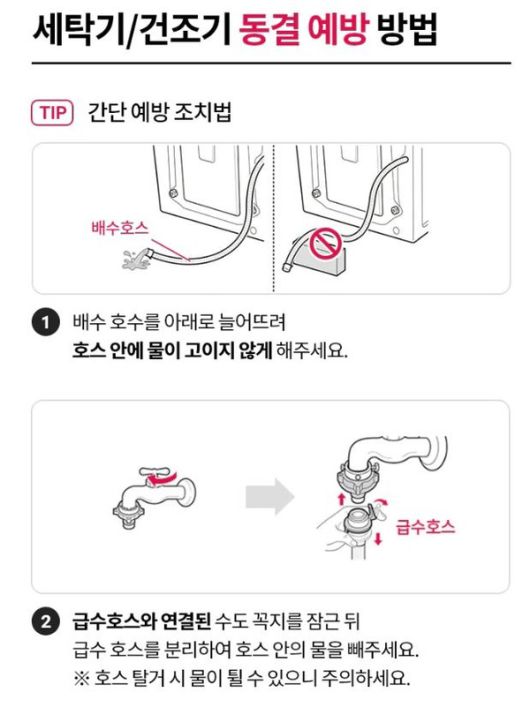 세탁기/건조기 동결 예방 방법

TIP 간단 예방 조치법

배수호스

1 배수 호수를 아래로 늘어뜨려
호스 안에 물이 고이지 않게 해주세요.

급수호스

2 급수호스와 연결된 수도 꼭지를 잠근 뒤
급수 호스를 분리하여 호스 안의 물을 빼주세요.
※ 호스 탈거 시 물이 튈 수 있으니 주의하세요.