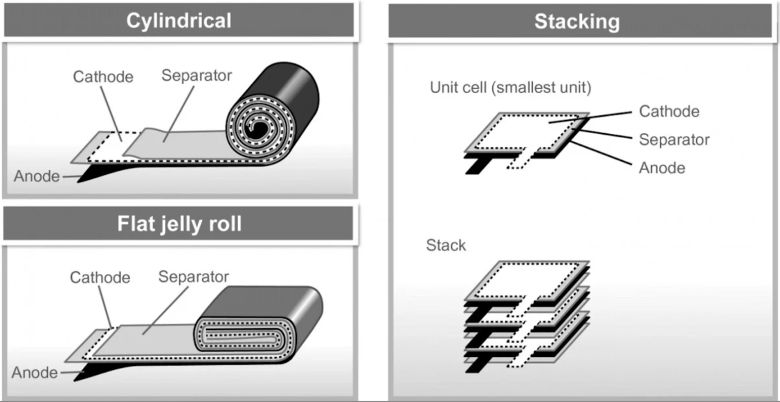 Cylindrical

Cathode
Separator
Anode

Flat jelly roll

Cathode
Separator
Anode

Stacking

Unit cell (smallest unit)
Cathode
Separator
Anode

Stack