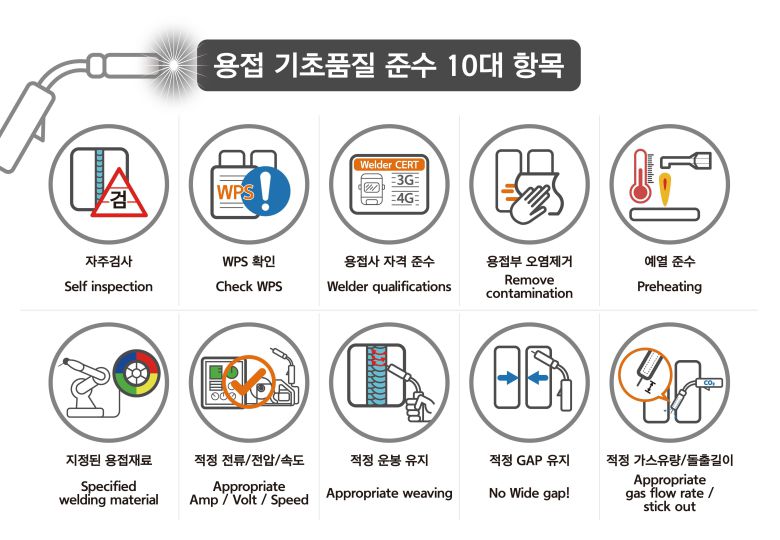 용접 기초품질 준수 10대 항목

검

자주검사
Self inspection

WPS

WPS 확인
Check WPS

Welder CERT
3G
4G

용접사 자격 준수
Welder qualifications

용접부 오염제거
Remove contamination

예열 준수
Preheating

지정된 용접재료
Specified welding material

적정 전류/전압/속도
Appropriate Amp / Volt / Speed

적정 운봉 유지
Appropriate weaving

적정 GAP 유지
No Wide gap!

$CO_2$

적정 가스유량/돌출길이
Appropriate gas flow rate / stick out