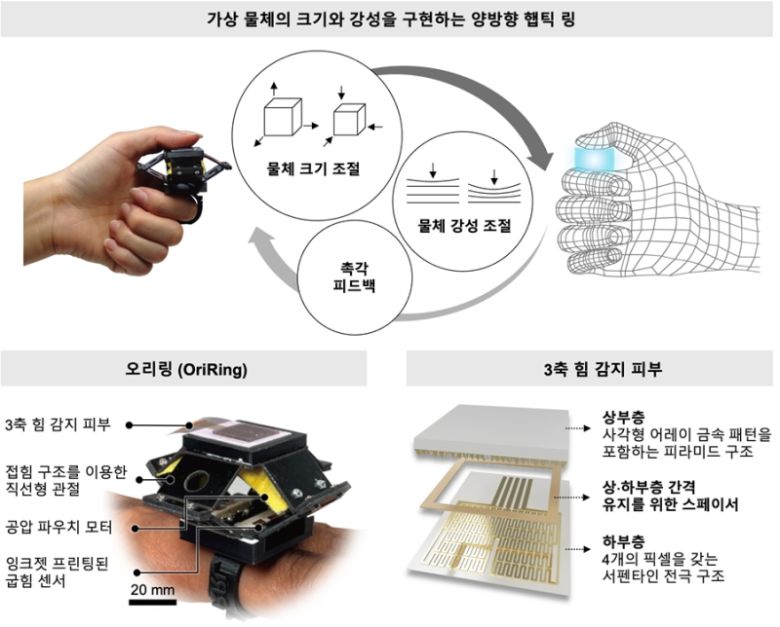 가상 물체의 크기와 강성을 구현하는 양방향 햅틱 링

물체 크기 조절

물체 강성 조절

촉각 피드백

오리링 (OriRing)

3축 힘 감지 피부

접힘 구조를 이용한 직선형 관절

공압 파우치 모터

잉크젯 프린팅된 굽힘 센서

20 mm

3축 힘 감지 피부

상부층
사각형 어레이 금속 패턴을 포함하는 피라미드 구조

상·하부층 간격 유지를 위한 스페이서

하부층
4개의 픽셀을 갖는 서펜타인 전극 구조