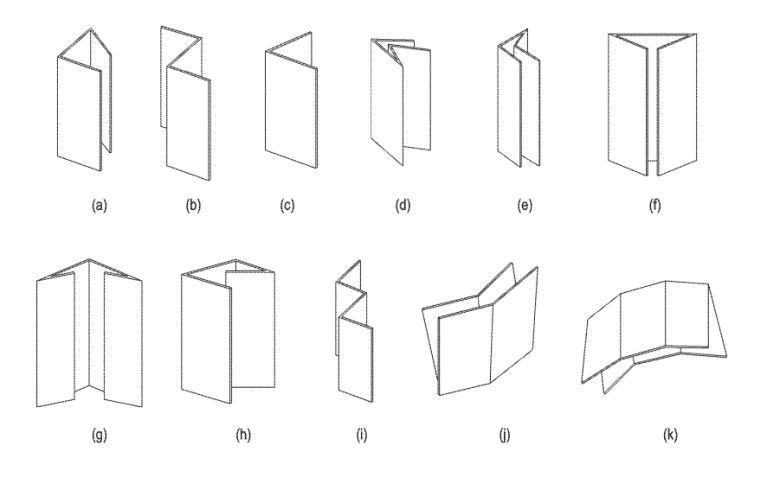 (a) (b) (c) (d) (e) (f)

(g) (h) (i) (j) (k)