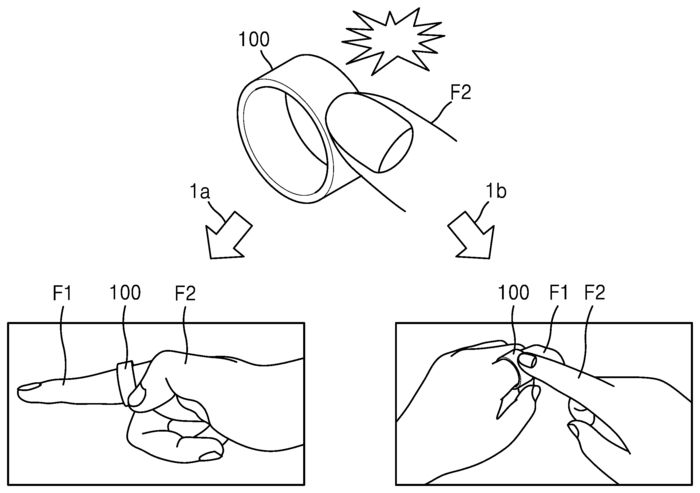 100
F2
1a
1b
F1
100
F2
100
F1
F2