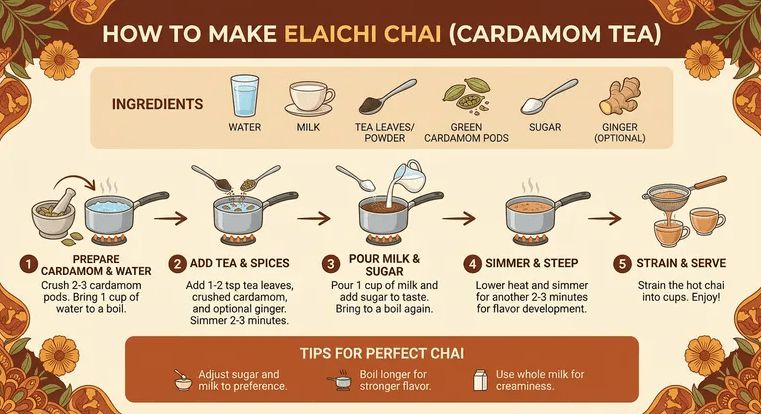 HOW TO MAKE ELAICHI CHAI (CARDAMOM TEA)

INGREDIENTS

WATER

MILK

TEA LEAVES/ POWDER

GREEN CARDAMOM PODS

SUGAR

GINGER (OPTIONAL)

1 PREPARE CARDAMOM & WATER
Crush 2-3 cardamom pods. Bring 1 cup of water to a boil.

2 ADD TEA & SPICES
Add 1-2 tsp tea leaves, crushed cardamom, and optional ginger. Simmer 2-3 minutes.

3 POUR MILK & SUGAR
Pour 1 cup of milk and add sugar to taste. Bring to a boil again.

4 SIMMER & STEEP
Lower heat and simmer for another 2-3 minutes for flavor development.

5 STRAIN & SERVE
Strain the hot chai into cups. Enjoy!

TIPS FOR PERFECT CHAI

Adjust sugar and milk to preference.

Boil longer for stronger flavor.

Use whole milk for creaminess.