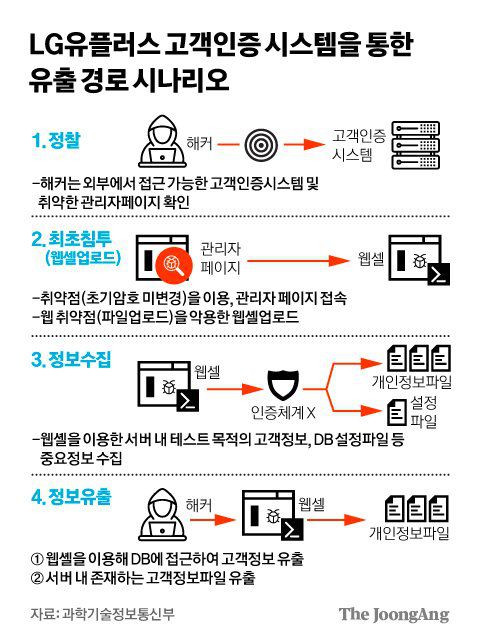 LG유플러스 고객인증 시스템을 통한 유출 경로 시나리오

1. 정찰

해커

고객인증 시스템

-해커는 외부에서 접근 가능한 고객인증시스템 및 취약한 관리자페이지 확인

2. 최초침투 (웹셸업로드)

관리자 페이지

웹셸

-취약점(초기암호 미변경)을 이용, 관리자 페이지 접속
-웹 취약점(파일업로드)을 악용한 웹셸업로드

3. 정보수집

웹셸

인증체계 X

개인정보파일

설정 파일

-웹셸을 이용한 서버 내 테스트 목적의 고객정보, DB 설정파일 등 중요정보 수집

4. 정보유출

해커

웹셸

개인정보파일

① 웹셸을 이용해 DB에 접근하여 고객정보 유출
② 서버 내 존재하는 고객정보파일 유출

자료: 과학기술정보통신부

The JoongAng