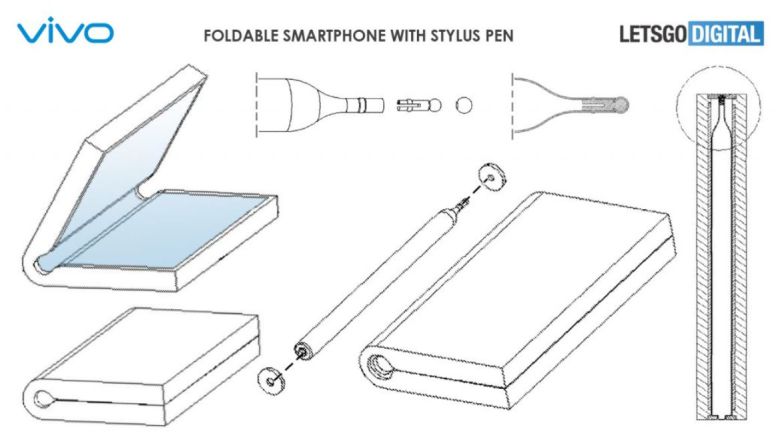 vivo

FOLDABLE SMARTPHONE WITH STYLUS PEN

LETSGO DIGITAL