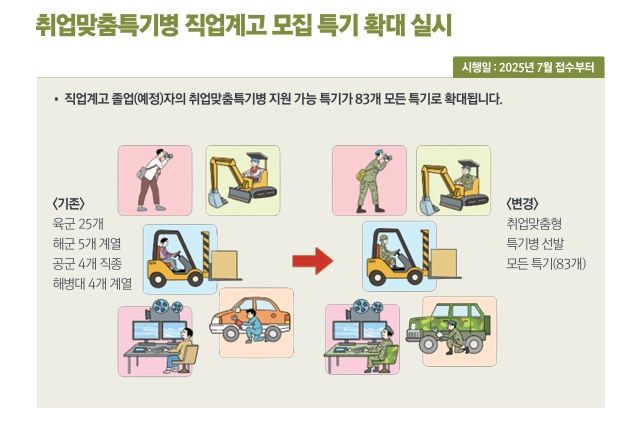 취업맞춤특기병 직업계고 모집 특기 확대 실시

시행일 : 2025년 7월 접수부터

• 직업계고 졸업(예정)자의 취업맞춤특기병 지원 가능 특기가 83개 모든 특기로 확대됩니다.

〈기존〉
육군 25개
해군 5개 계열
공군 4개 직종
해병대 4개 계열

〈변경〉
취업맞춤형
특기병 선발
모든 특기(83개)