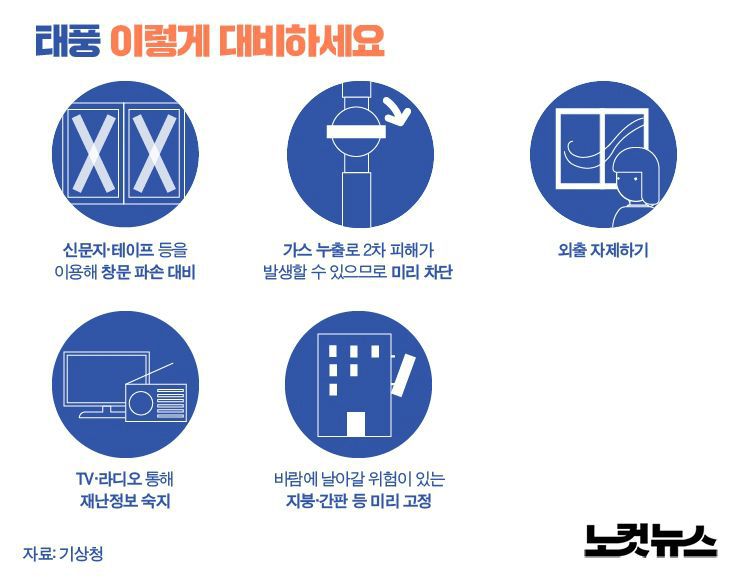 태풍 이렇게 대비하세요

신문지·테이프 등을 이용해 창문 파손 대비

가스 누출로 2차 피해가 발생할 수 있으므로 미리 차단

외출 자제하기

TV·라디오 통해 재난정보 숙지

바람에 날아갈 위험이 있는 지붕·간판 등 미리 고정

자료: 기상청

노컷뉴스