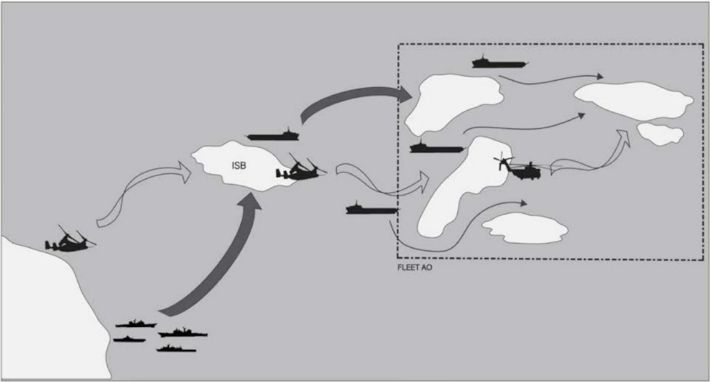 ISB

FLEET AO