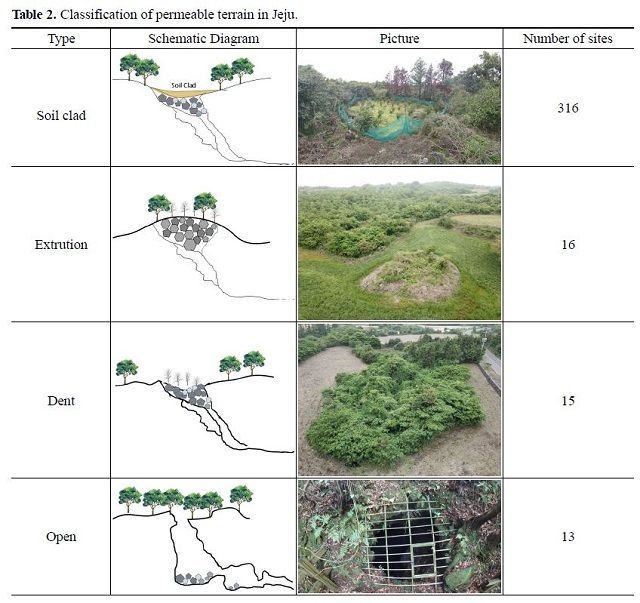 **Table 2.** Classification of permeable terrain in Jeju.

| Type | Schematic Diagram | Picture | Number of sites |
|---|---|---|---|
| Soil clad | Soil Clad | | 316 |
| Extrution | | | 16 |
| Dent | | | 15 |
| Open | | | 13 |