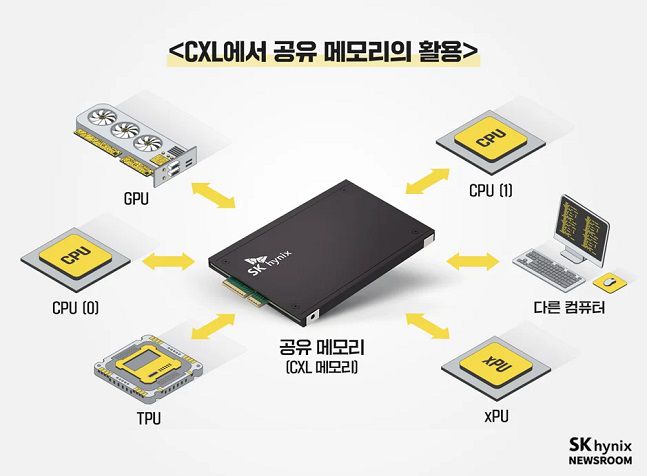 <CXL에서 공유 메모리의 활용>

GPU

CPU

CPU (1)

CPU

CPU (0)

SK hynix

다른 컴퓨터

공유 메모리
(CXL 메모리)

TPU

xPU

xPU

SK hynix
NEWSROOM