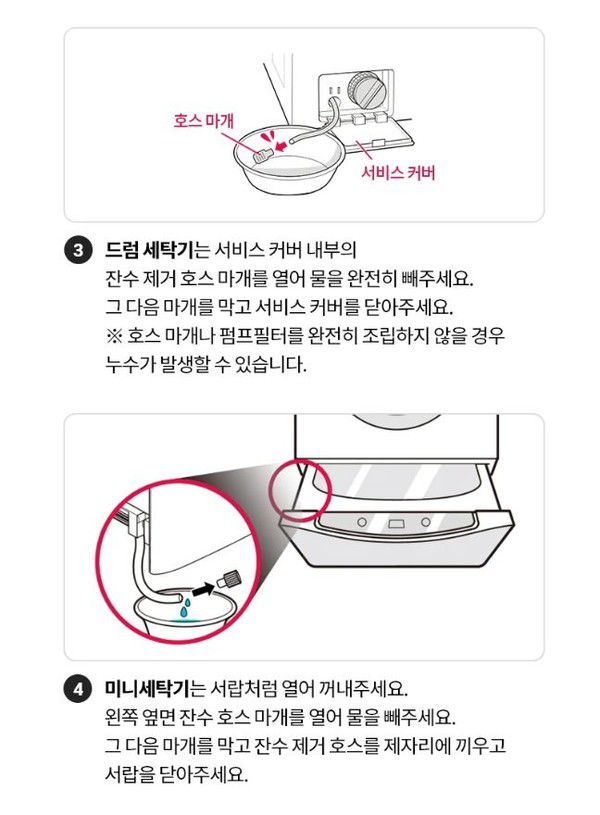 호스 마개

서비스 커버

3 드럼 세탁기는 서비스 커버 내부의 잔수 제거 호스 마개를 열어 물을 완전히 빼주세요. 그 다음 마개를 막고 서비스 커버를 닫아주세요.
※ 호스 마개나 펌프필터를 완전히 조립하지 않을 경우 누수가 발생할 수 있습니다.

4 미니세탁기는 서랍처럼 열어 꺼내주세요. 왼쪽 옆면 잔수 호스 마개를 열어 물을 빼주세요. 그 다음 마개를 막고 잔수 제거 호스를 제자리에 끼우고 서랍을 닫아주세요.