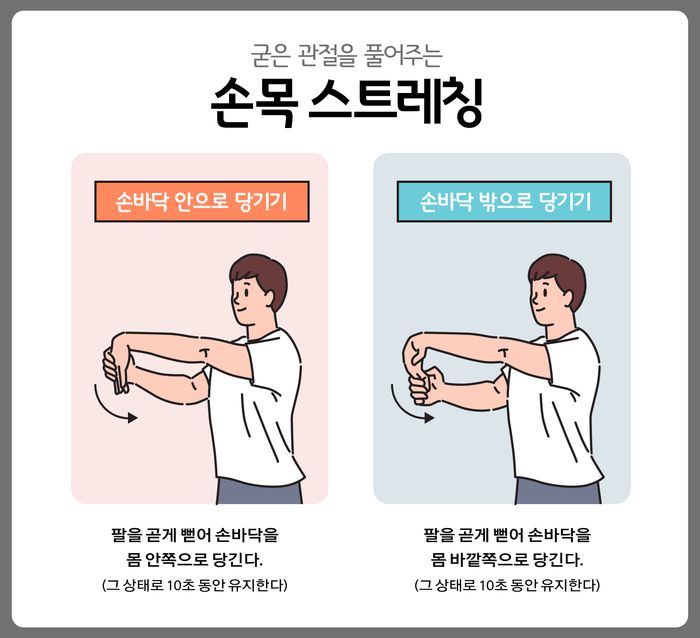 굳은 관절을 풀어주는
손목 스트레칭

손바닥 안으로 당기기

팔을 곧게 뻗어 손바닥을
몸 안쪽으로 당긴다.
(그 상태로 10초 동안 유지한다)

손바닥 밖으로 당기기

팔을 곧게 뻗어 손바닥을
몸 바깥쪽으로 당긴다.
(그 상태로 10초 동안 유지한다)